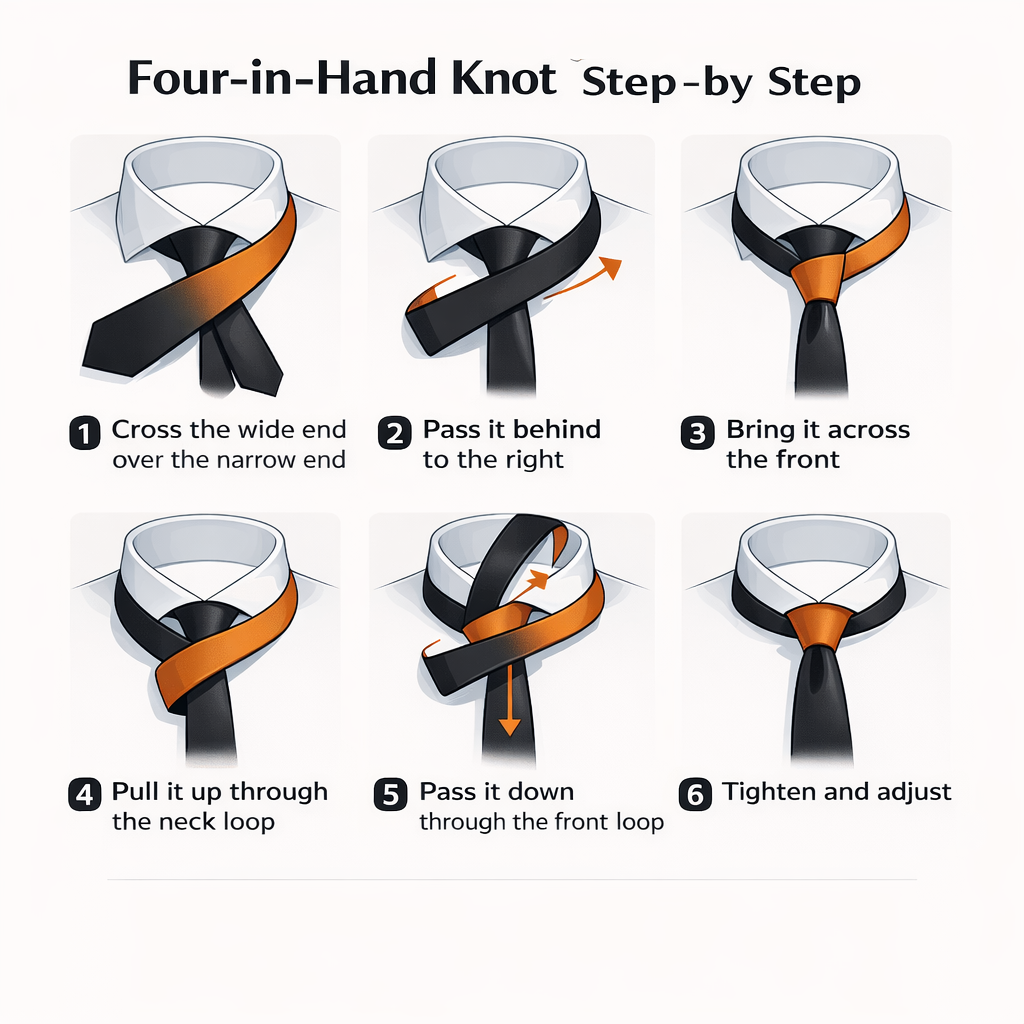 Four-in-Hand Knot Step-by Step

1 Cross the wide end over the narrow end

2 Pass it behind to the right

3 Bring it across the front

4 Pull it up through the neck loop

5 Pass it down through the front loop

6 Tighten and adjust